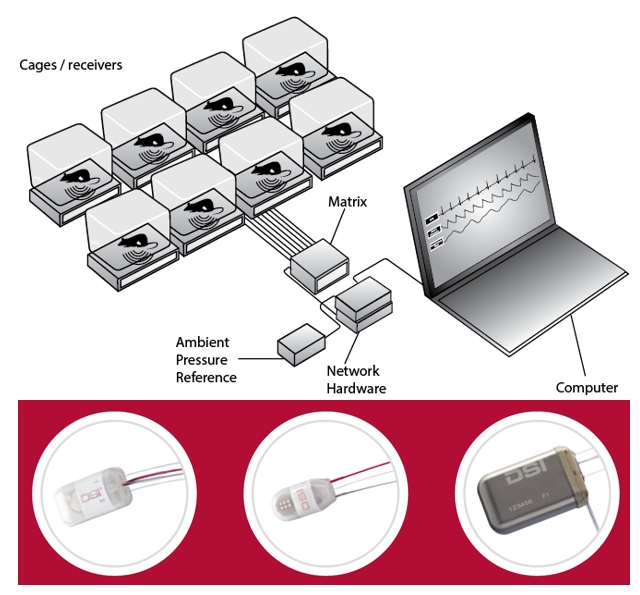 Cages / receivers

Matrix

Ambient Pressure Reference

Network Hardware

Computer

DSI

DSI

DSI

123456 F1